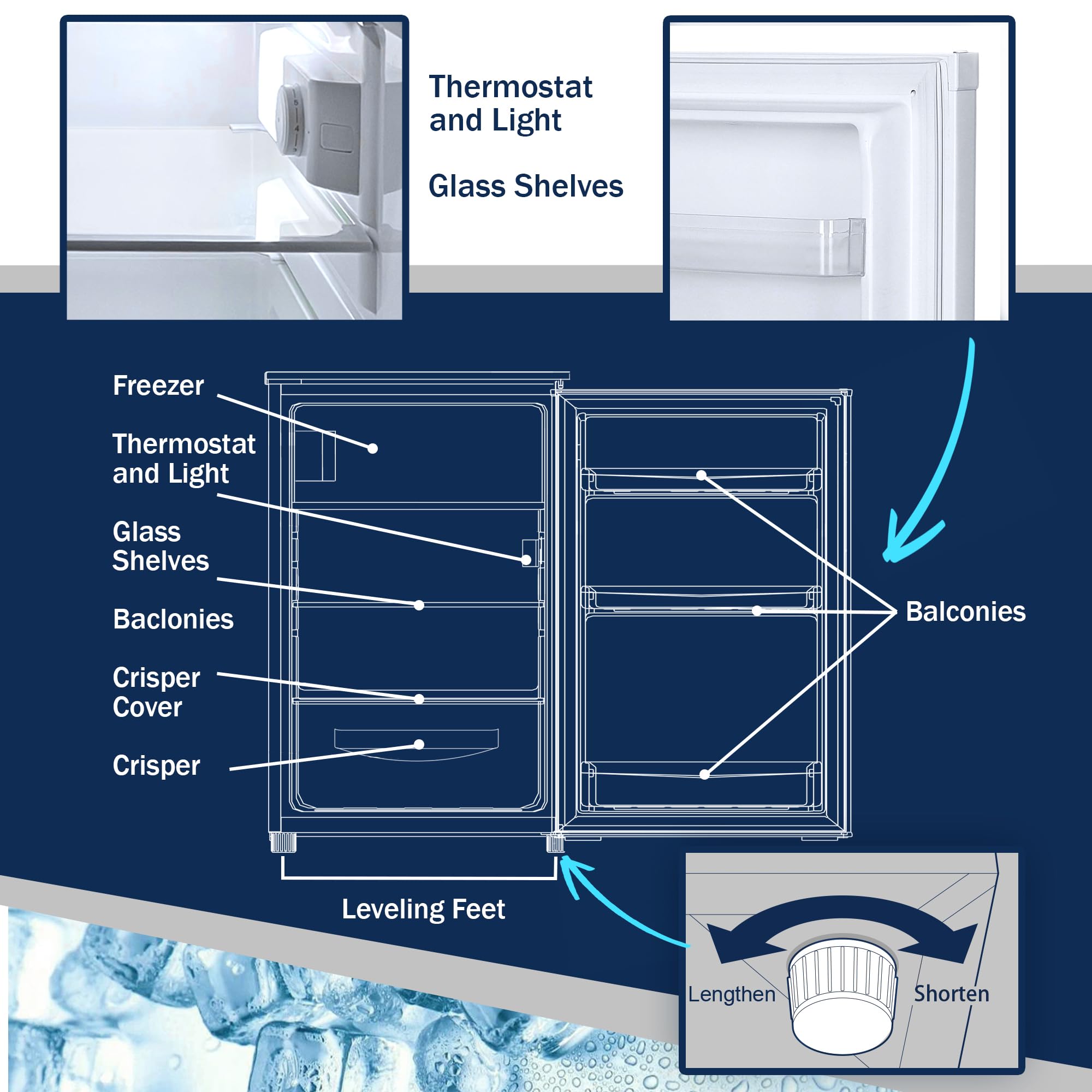 Thermostat and Light

Glass Shelves

Freezer

Thermostat and Light

Glass Shelves

Baclonies

Crisper Cover

Crisper

Balconies

Leveling Feet

Lengthen

Shorten